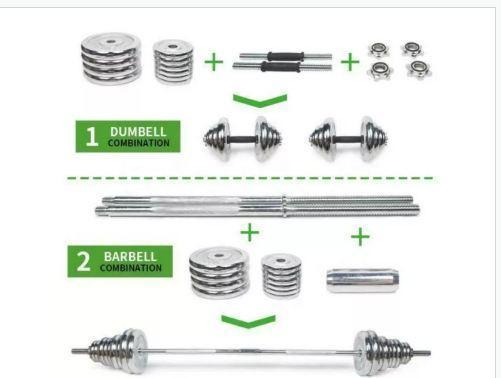 + +

1 DUMBELL COMBINATION

+ +

2 BARBELL COMBINATION